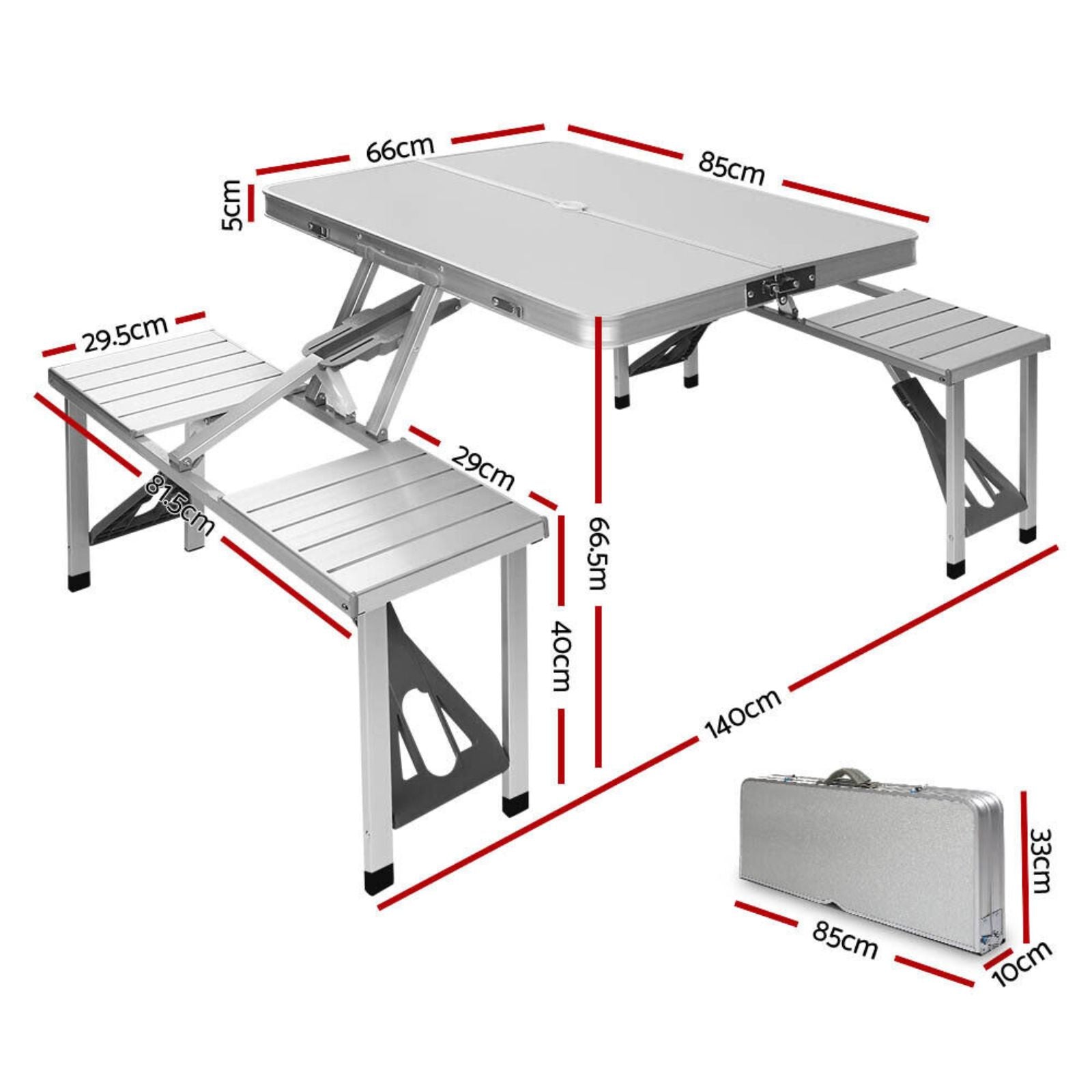 66cm
85cm
5cm
29.5cm
81.5cm
29cm
66.5m
40cm
140cm
33cm
85cm
10cm