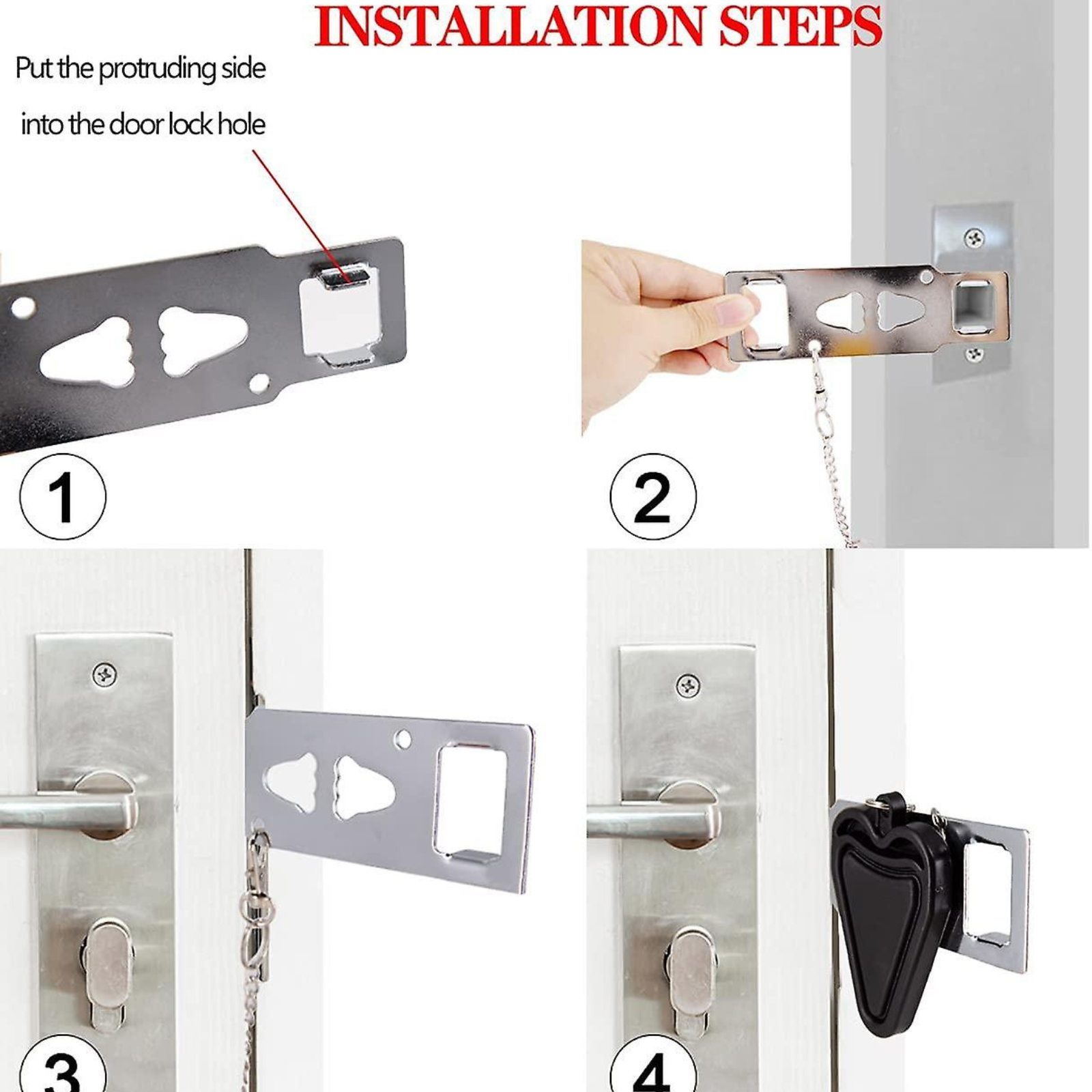 INSTALLATION STEPS

Put the protruding side into the door lock hole

1

2

3

4